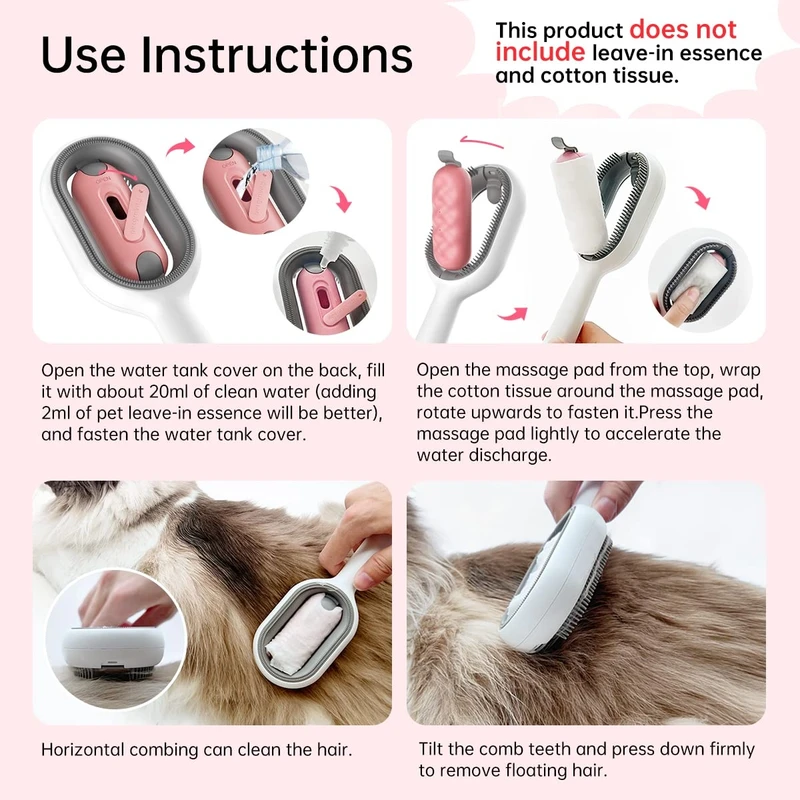 Use Instructions

This product does not include leave-in essence and cotton tissue.

OPEN

OPEN

Open the water tank cover on the back, fill it with about 20ml of clean water (adding 2ml of pet leave-in essence will be better), and fasten the water tank cover.

Open the massage pad from the top, wrap the cotton tissue around the massage pad, rotate upwards to fasten it.Press the massage pad lightly to accelerate the water discharge.

Horizontal combing can clean the hair.

Tilt the comb teeth and press down firmly to remove floating hair.